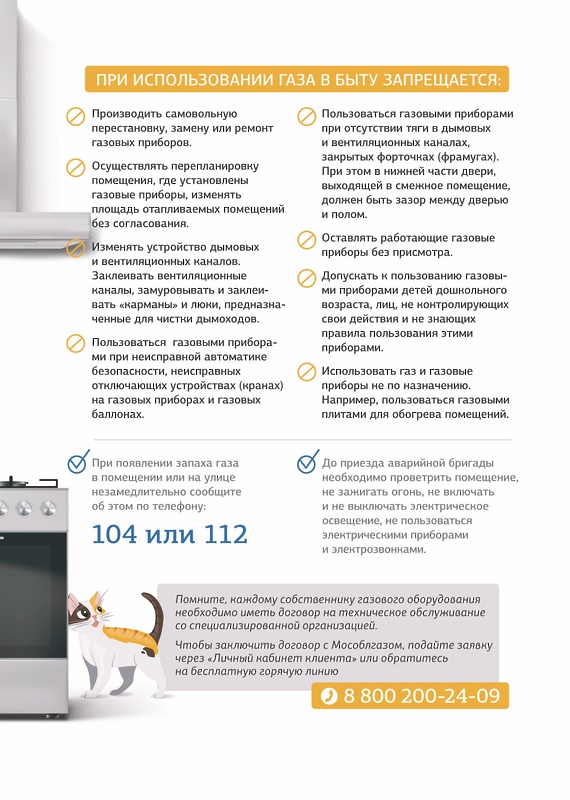 ПРИ ИСПОЛЬЗОВАНИИ ГАЗА В БЫТУ ЗАПРЕЩАЕТСЯ:

Производить самовольную перестановку, замену или ремонт газовых приборов.

Осуществлять перепланировку помещения, где установлены газовые приборы, изменять площадь отапливаемых помещений без согласования.

Изменять устройство дымовых и вентиляционных каналов. Заклеивать вентиляционные каналы, замуровывать и заклеивать «карманы» и люки, предназначенные для чистки дымоходов.

Пользоваться газовыми приборами при неисправной автоматике безопасности, неисправных отключающих устройствах (кранах) на газовых приборах и газовых баллонах.

Пользоваться газовыми приборами при отсутствии тяги в дымовых и вентиляционных каналах, закрытых форточках (фрамугах). При этом в нижней части двери, выходящей в смежное помещение, должен быть зазор между дверью и полом.

Оставлять работающие газовые приборы без присмотра.

Допускать к пользованию газовыми приборами детей дошкольного возраста, лиц, не контролирующих свои действия и не знающих правила пользования этими приборами.

Использовать газ и газовые приборы не по назначению. Например, пользоваться газовыми плитами для обогрева помещений.

При появлении запаха газа в помещении или на улице незамедлительно сообщите об этом по телефону:

104 или 112

До приезда аварийной бригады необходимо проветрить помещение, не зажигать огонь, не включать и не выключать электрическое освещение, не пользоваться электрическими приборами и электрозвонками.

Помните, каждому собственнику газового оборудования необходимо иметь договор на техническое обслуживание со специализированной организацией.

Чтобы заключить договор с Мособлгазом, подайте заявку через «Личный кабинет клиента» или обратитесь на бесплатную горячую линию

8 800 200-24-09